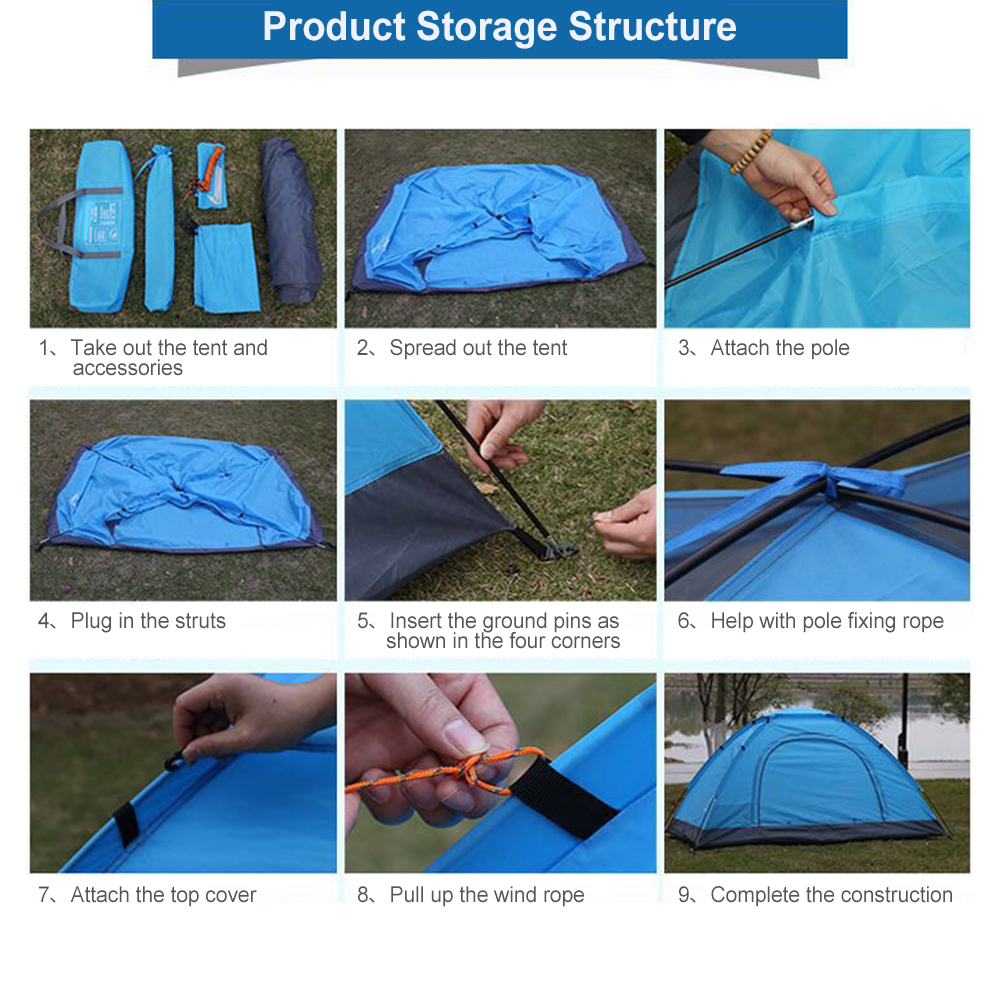 Product Storage Structure

1、Take out the tent and accessories

2、Spread out the tent

3、Attach the pole

4、Plug in the struts

5、Insert the ground pins as shown in the four corners

6、Help with pole fixing rope

7、Attach the top cover

8、Pull up the wind rope

9、Complete the construction